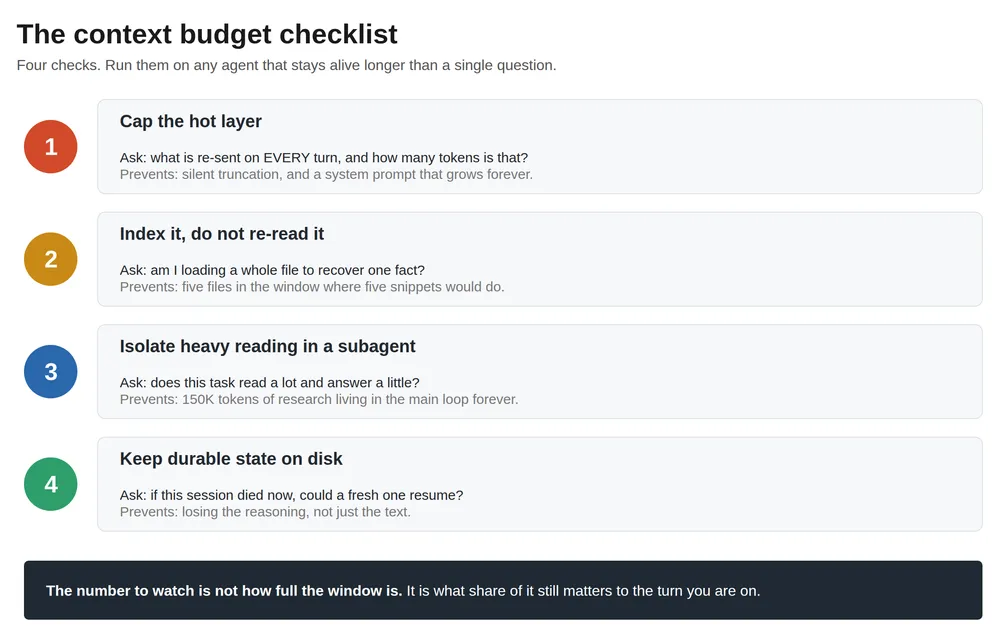 The context budget checklist

Four checks. Run them on any agent that stays alive longer than a single question.

1

Cap the hot layer

Ask: what is re-sent on EVERY turn, and how many tokens is that?
Prevents: silent truncation, and a system prompt that grows forever.

2

Index it, do not re-read it

Ask: am I loading a whole file to recover one fact?
Prevents: five files in the window where five snippets would do.

3

Isolate heavy reading in a subagent

Ask: does this task read a lot and answer a little?
Prevents: 150K tokens of research living in the main loop forever.

4

Keep durable state on disk

Ask: if this session died now, could a fresh one resume?
Prevents: losing the reasoning, not just the text.

The number to watch is not how full the window is. It is what share of it still matters to the turn you are on.